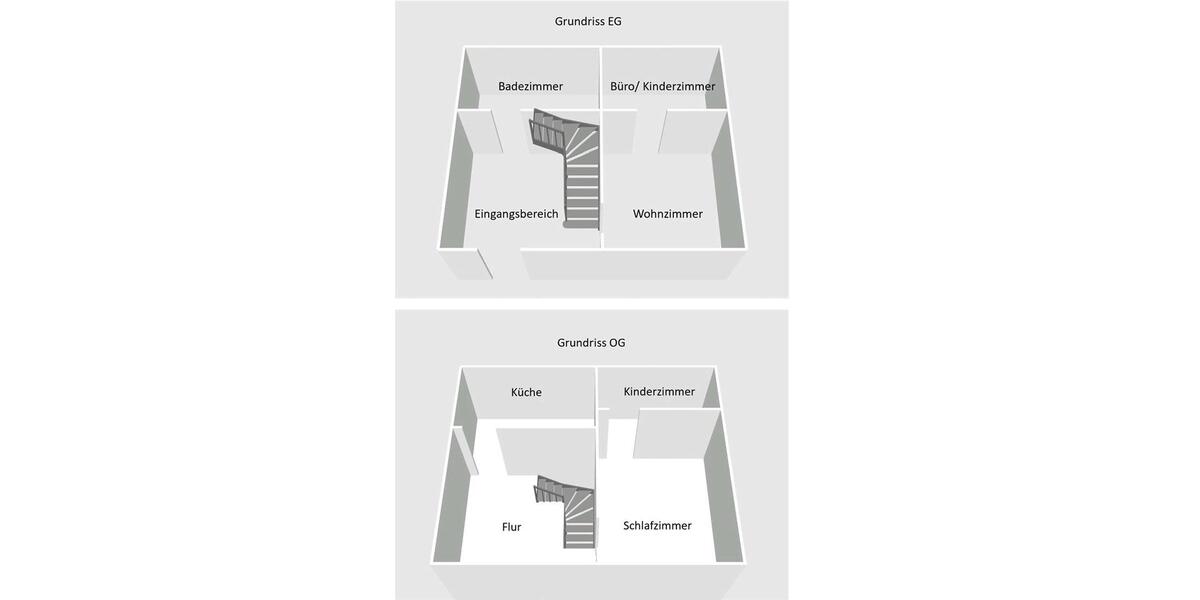 Grundriss EG

Badezimmer

Büro/ Kinderzimmer

Eingangsbereich

Wohnzimmer

Grundriss OG

Küche

Kinderzimmer

Flur

Schlafzimmer